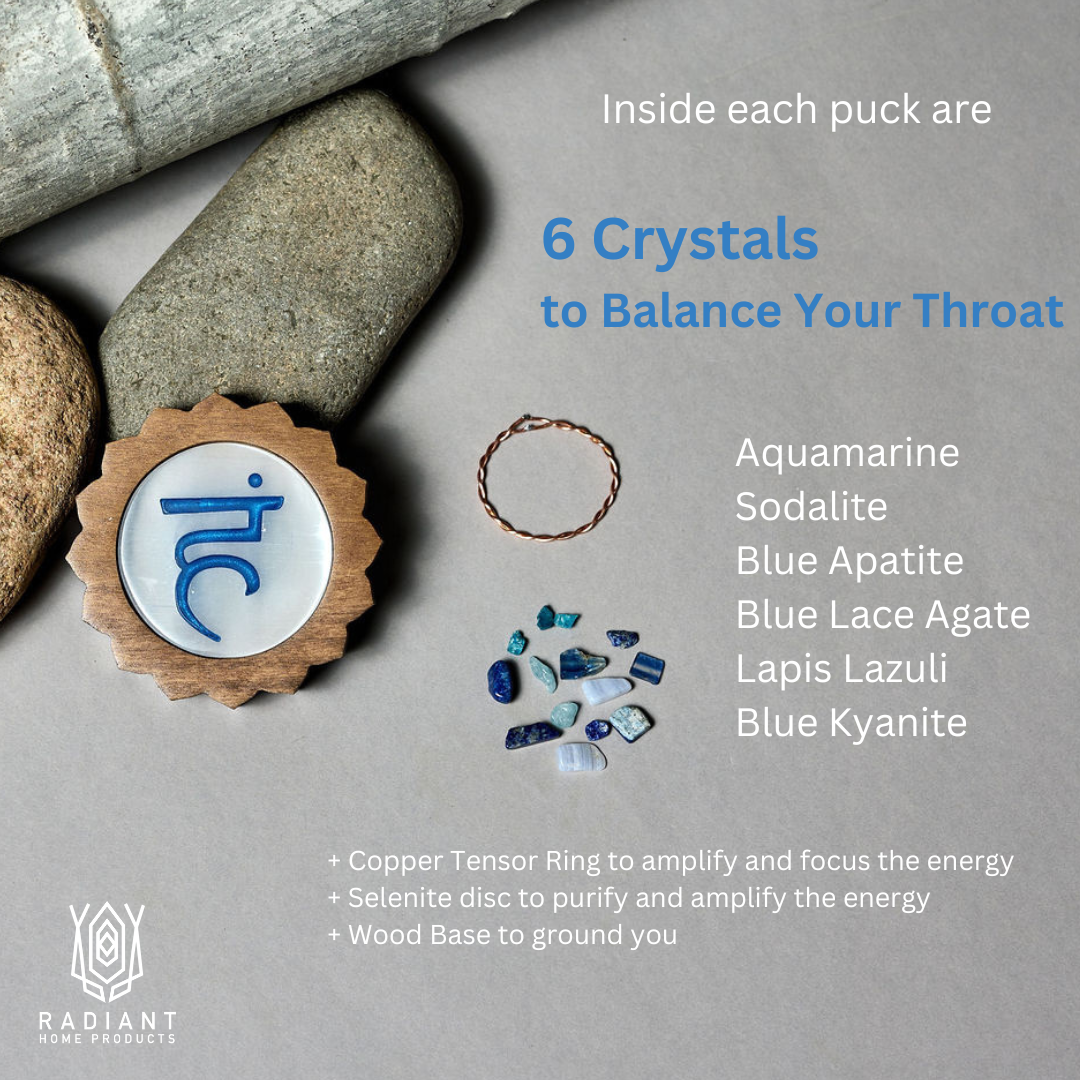 Inside each puck are

6 Crystals
to Balance Your Throat

हं

Aquamarine
Sodalite
Blue Apatite
Blue Lace Agate
Lapis Lazuli
Blue Kyanite

+ Copper Tensor Ring to amplify and focus the energy
+ Selenite disc to purify and amplify the energy
+ Wood Base to ground you

RADIANT
HOME PRODUCTS